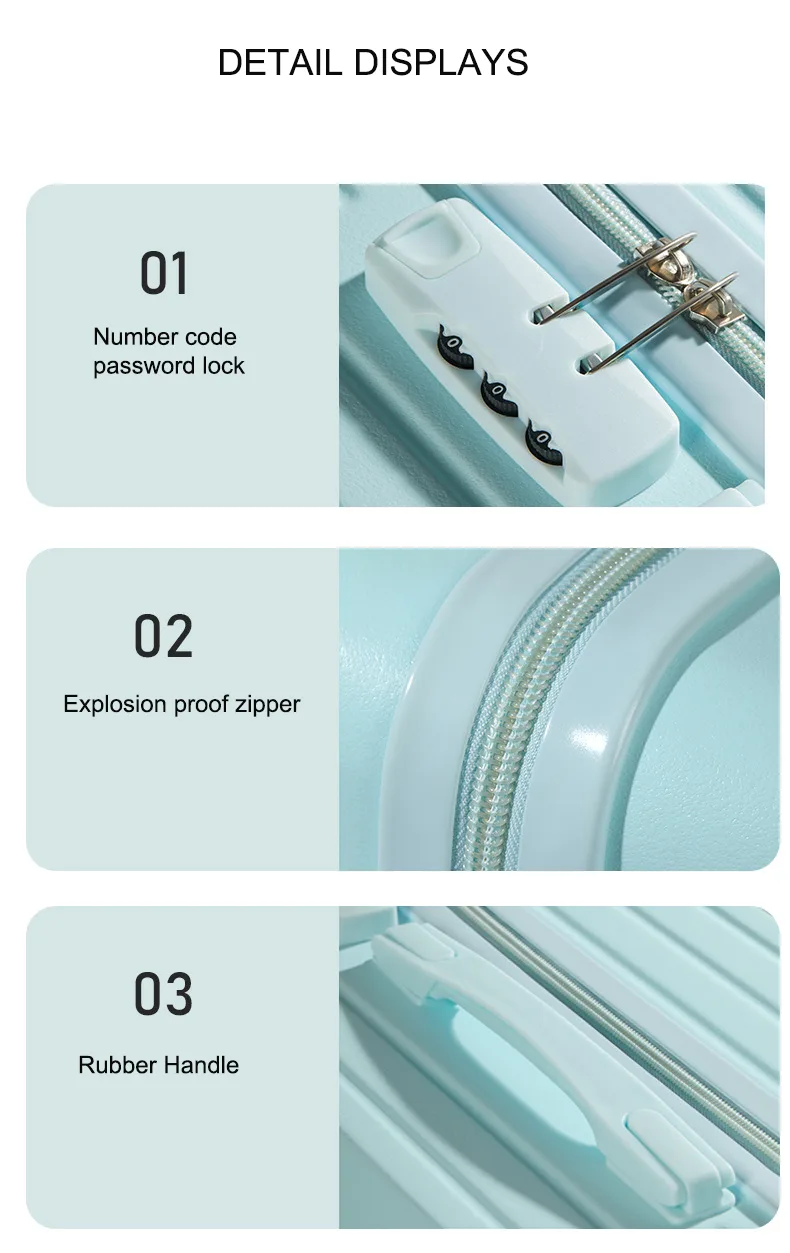 DETAIL DISPLAYS

01

Number code password lock

0
0
0

02

Explosion proof zipper

03

Rubber Handle