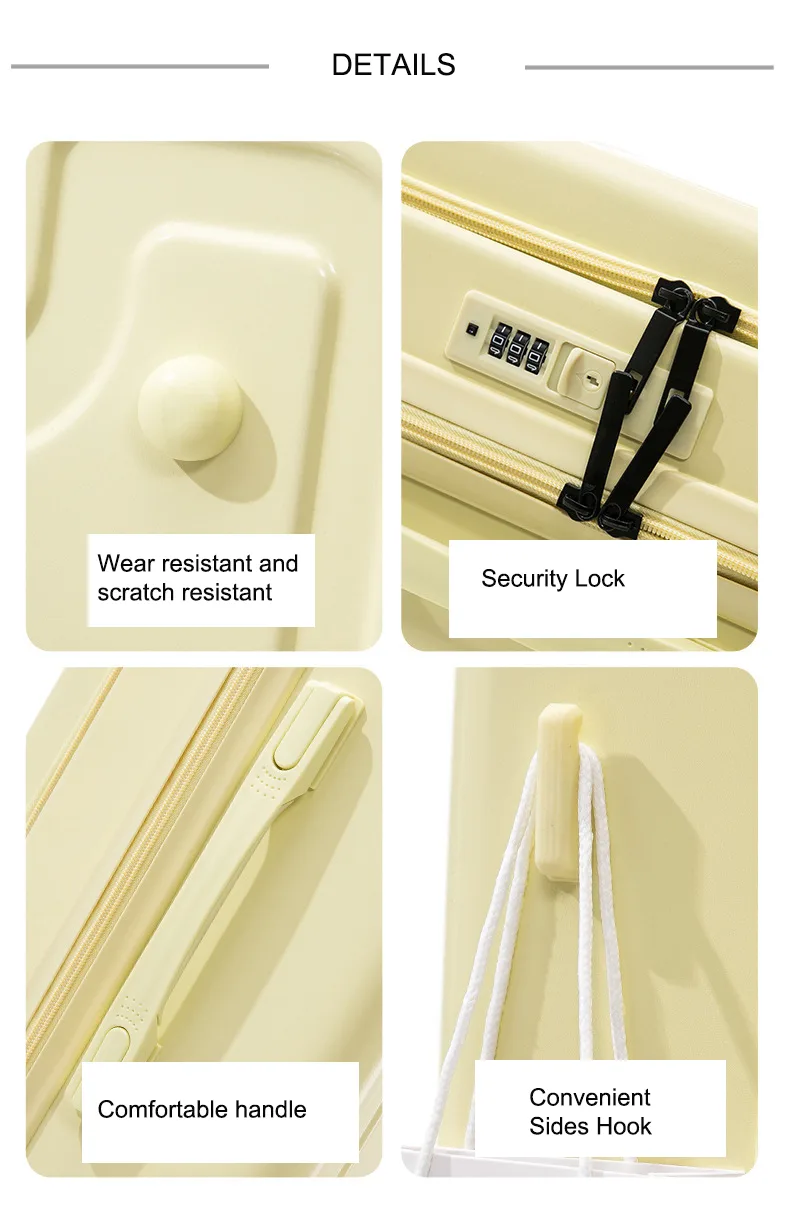 DETAILS

Wear resistant and scratch resistant

Security Lock

Comfortable handle

Convenient Sides Hook