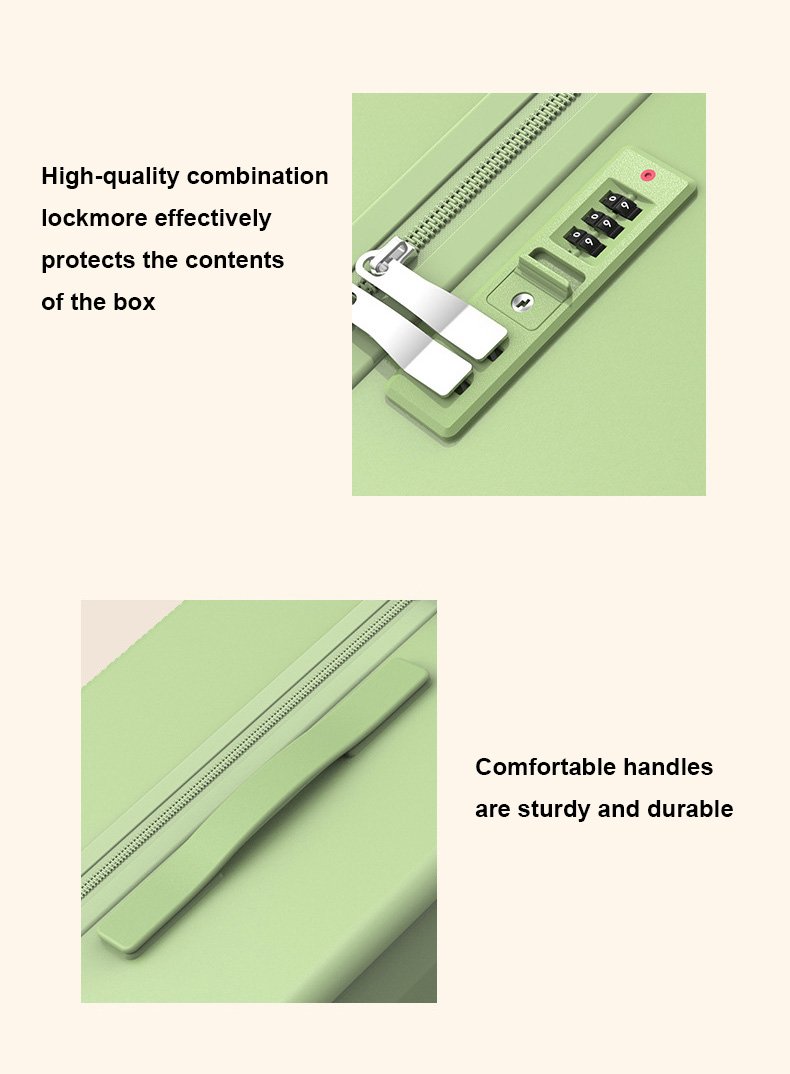 High-quality combination lockmore effectively protects the contents of the box

Comfortable handles are sturdy and durable