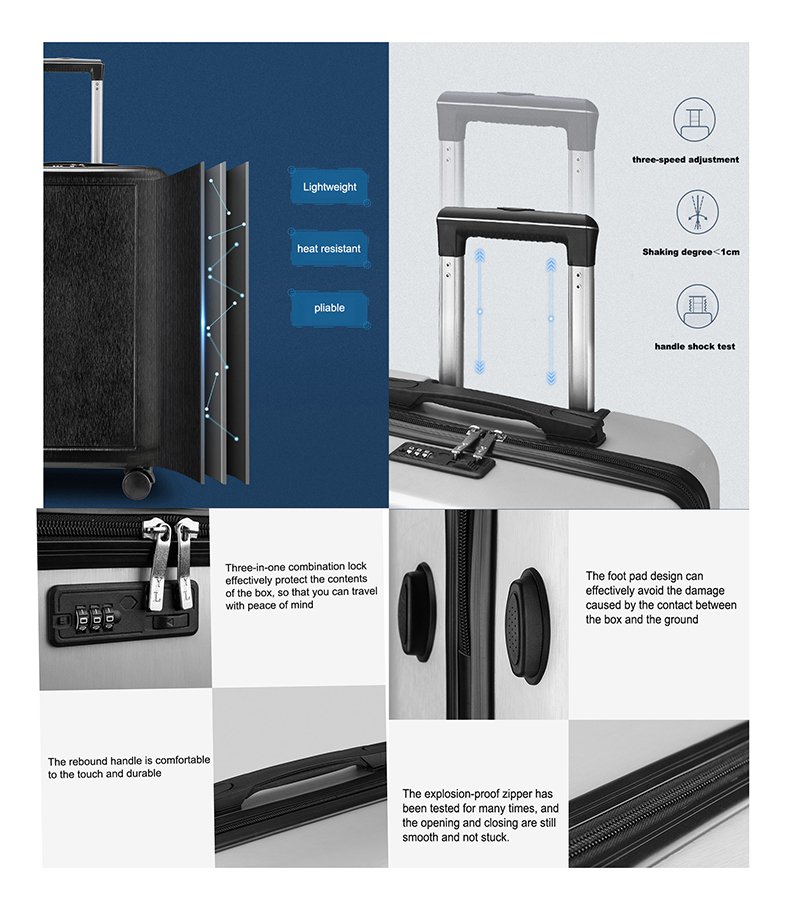 Lightweight

heat resistant

pliable

three-speed adjustment

Shaking degree<1cm

handle shock test

Three-in-one combination lock effectively protect the contents of the box, so that you can travel with peace of mind

The foot pad design can effectively avoid the damage caused by the contact between the box and the ground

The rebound handle is comfortable to the touch and durable

The explosion-proof zipper has been tested for many times, and the opening and closing are still smooth and not stuck.