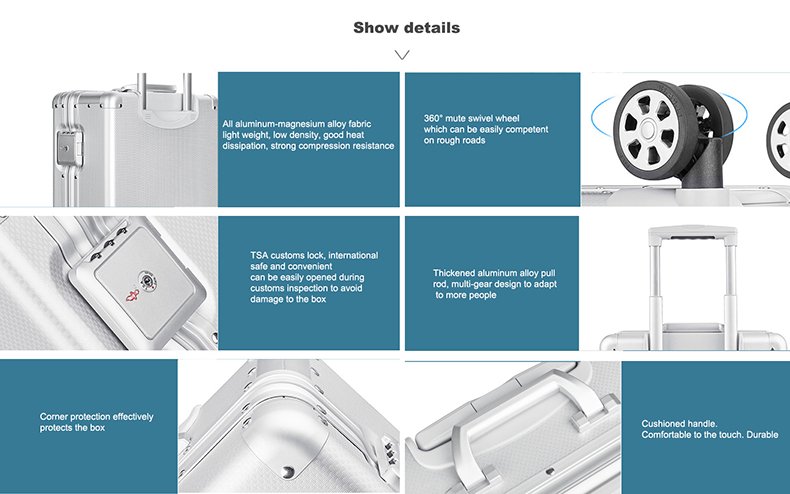 Show details

All aluminum-magnesium alloy fabric light weight, low density, good heat dissipation, strong compression resistance

360° mute swivel wheel which can be easily competent on rough roads

TSA customs lock, international safe and convenient can be easily opened during customs inspection to avoid damage to the box

Thickened aluminum alloy pull rod, multi-gear design to adapt to more people

Corner protection effectively protects the box

Cushioned handle. Comfortable to the touch. Durable