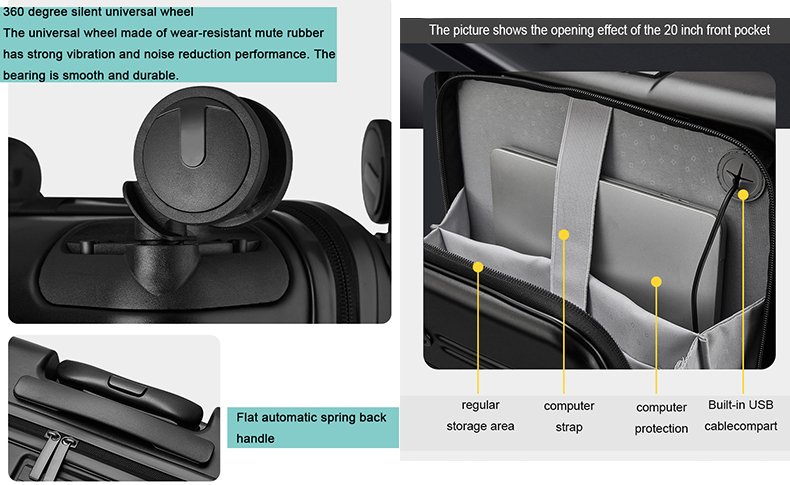 360 degree silent universal wheel
The universal wheel made of wear-resistant mute rubber has strong vibration and noise reduction performance. The bearing is smooth and durable.

Flat automatic spring back handle

The picture shows the opening effect of the 20 inch front pocket

regular storage area

computer strap

computer protection

Built-in USB cablecompart