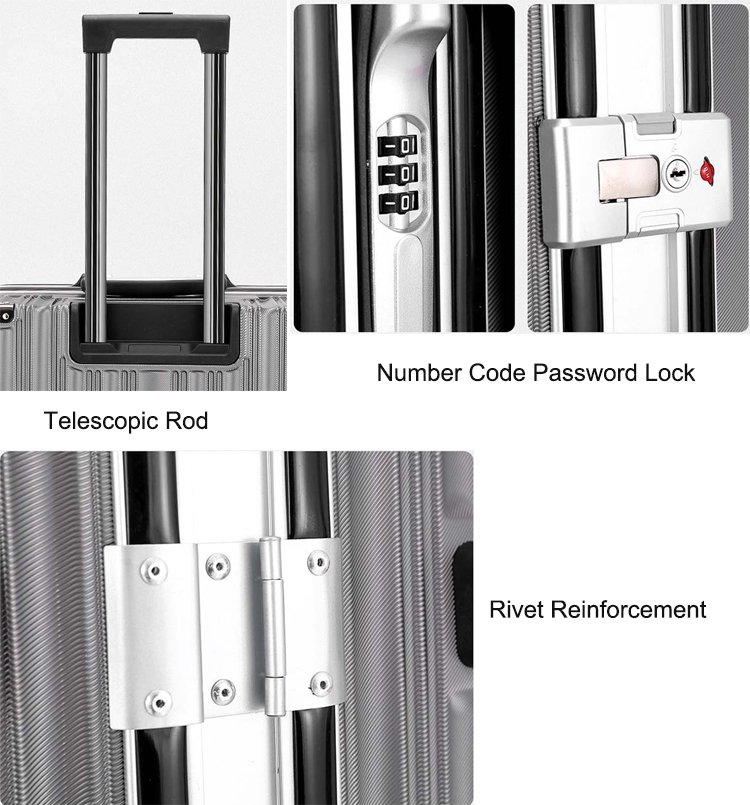 Number Code Password Lock

Telescopic Rod

Rivet Reinforcement