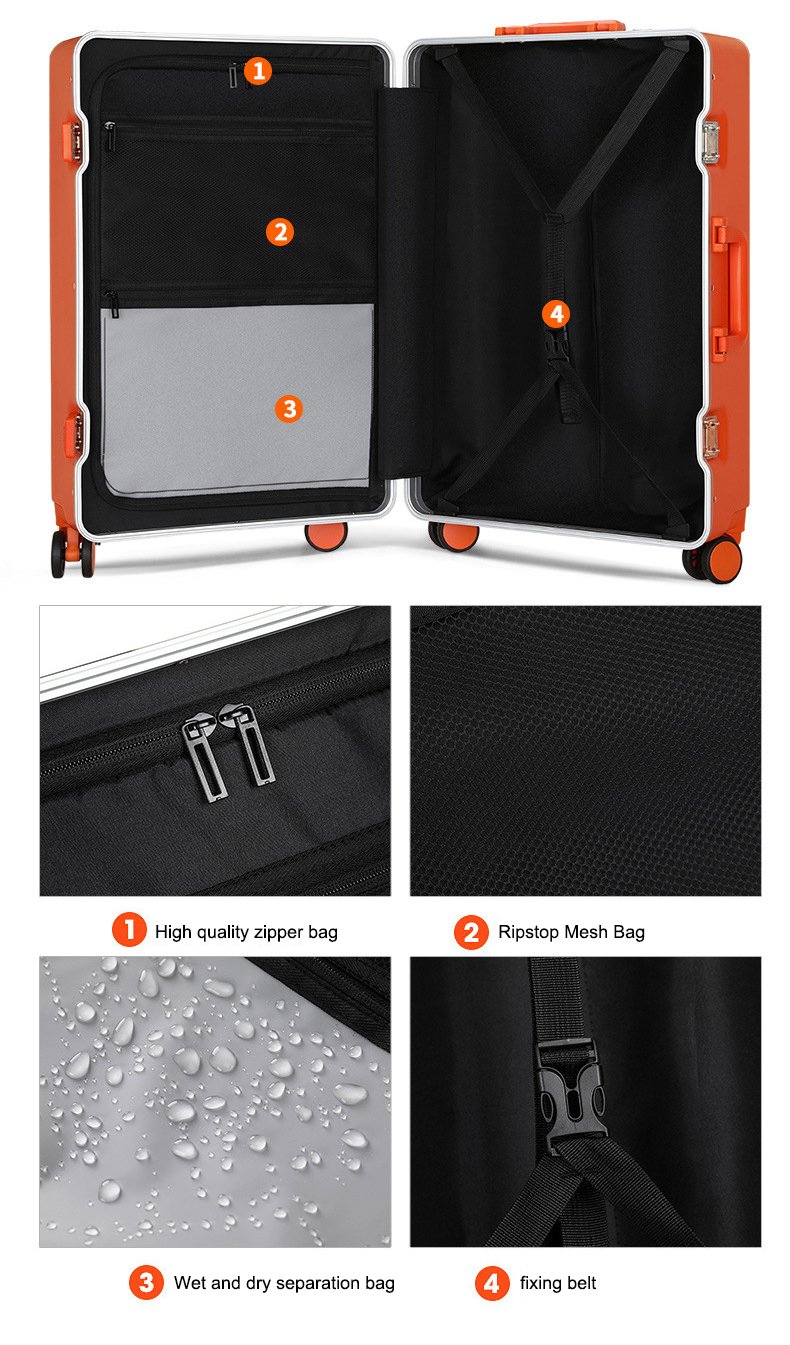 1
2
3
4

1 High quality zipper bag

2 Ripstop Mesh Bag

3 Wet and dry separation bag

4 fixing belt